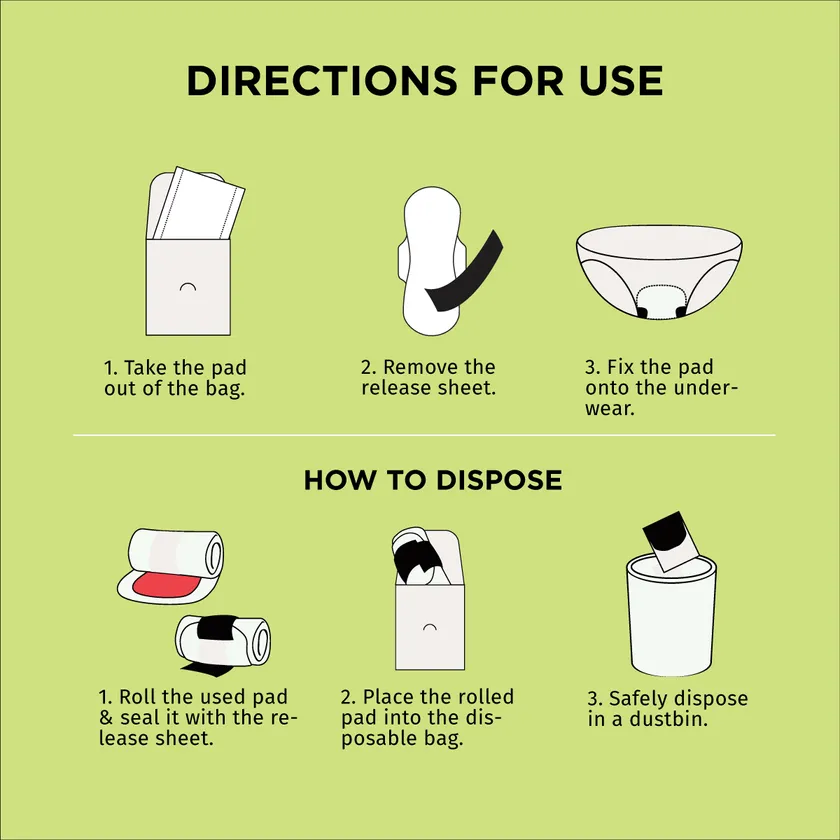 DIRECTIONS FOR USE

1. Take the pad out of the bag.

2. Remove the release sheet.

3. Fix the pad onto the underwear.

HOW TO DISPOSE

1. Roll the used pad & seal it with the release sheet.

2. Place the rolled pad into the disposable bag.

3. Safely dispose in a dustbin.